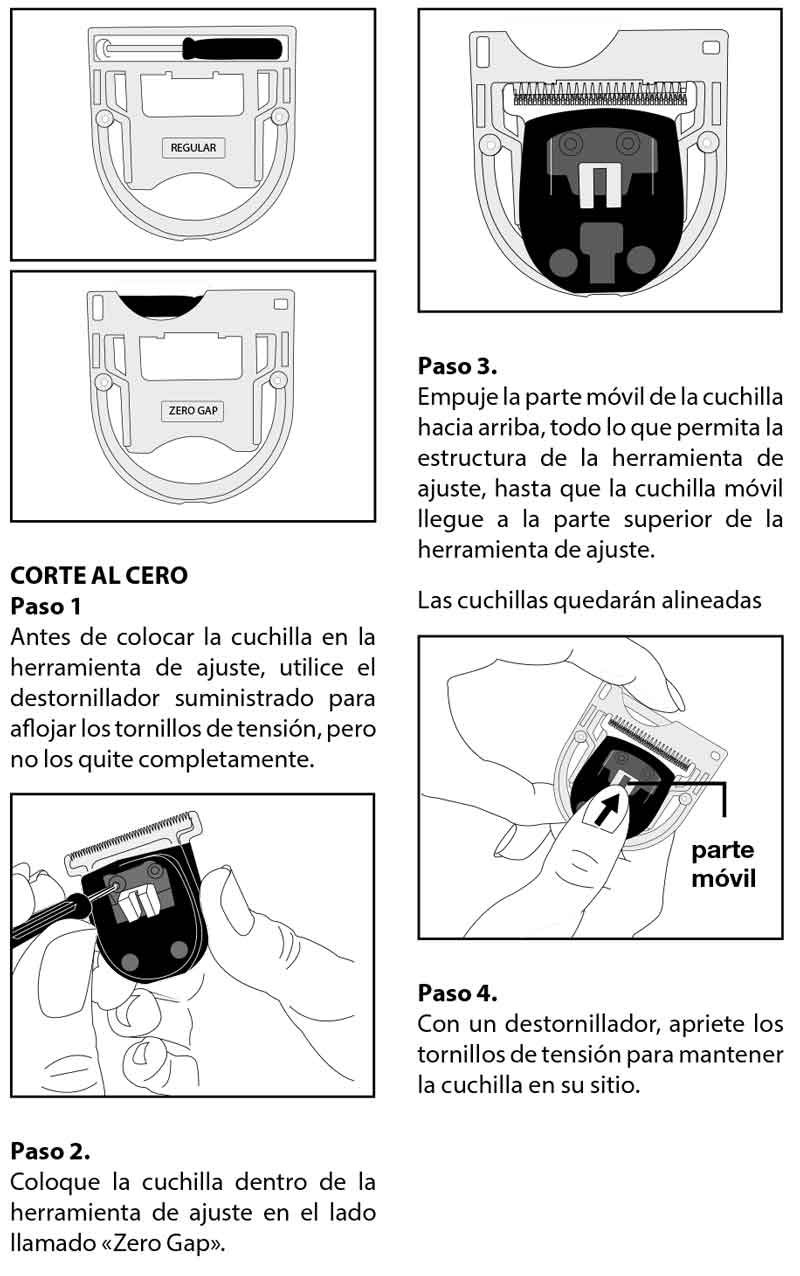 REGULAR

ZERO GAP

CORTE AL CERO
Paso 1
Antes de colocar la cuchilla en la herramienta de ajuste, utilice el destornillador suministrado para aflojar los tornillos de tensión, pero no los quite completamente.

Paso 2.
Coloque la cuchilla dentro de la herramienta de ajuste en el lado llamado «Zero Gap».

Paso 3.
Empuje la parte móvil de la cuchilla hacia arriba, todo lo que permita la estructura de la herramienta de ajuste, hasta que la cuchilla móvil llegue a la parte superior de la herramienta de ajuste.

Las cuchillas quedarán alineadas

parte móvil

Paso 4.
Con un destornillador, apriete los tornillos de tensión para mantener la cuchilla en su sitio.