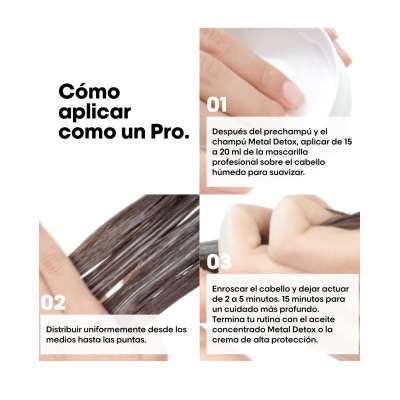 Cómo aplicar como un Pro.

01

Después del prechampú y el champú Metal Detox, aplicar de 15 a 20 ml de la mascarilla profesional sobre el cabello húmedo para suavizar.

02

Distribuir uniformemente desde los medios hasta las puntas.

03

Enroscar el cabello y dejar actuar de 2 a 5 minutos. 15 minutos para un cuidado más profundo. Termina tu rutina con el aceite concentrado Metal Detox o la crema de alta protección.